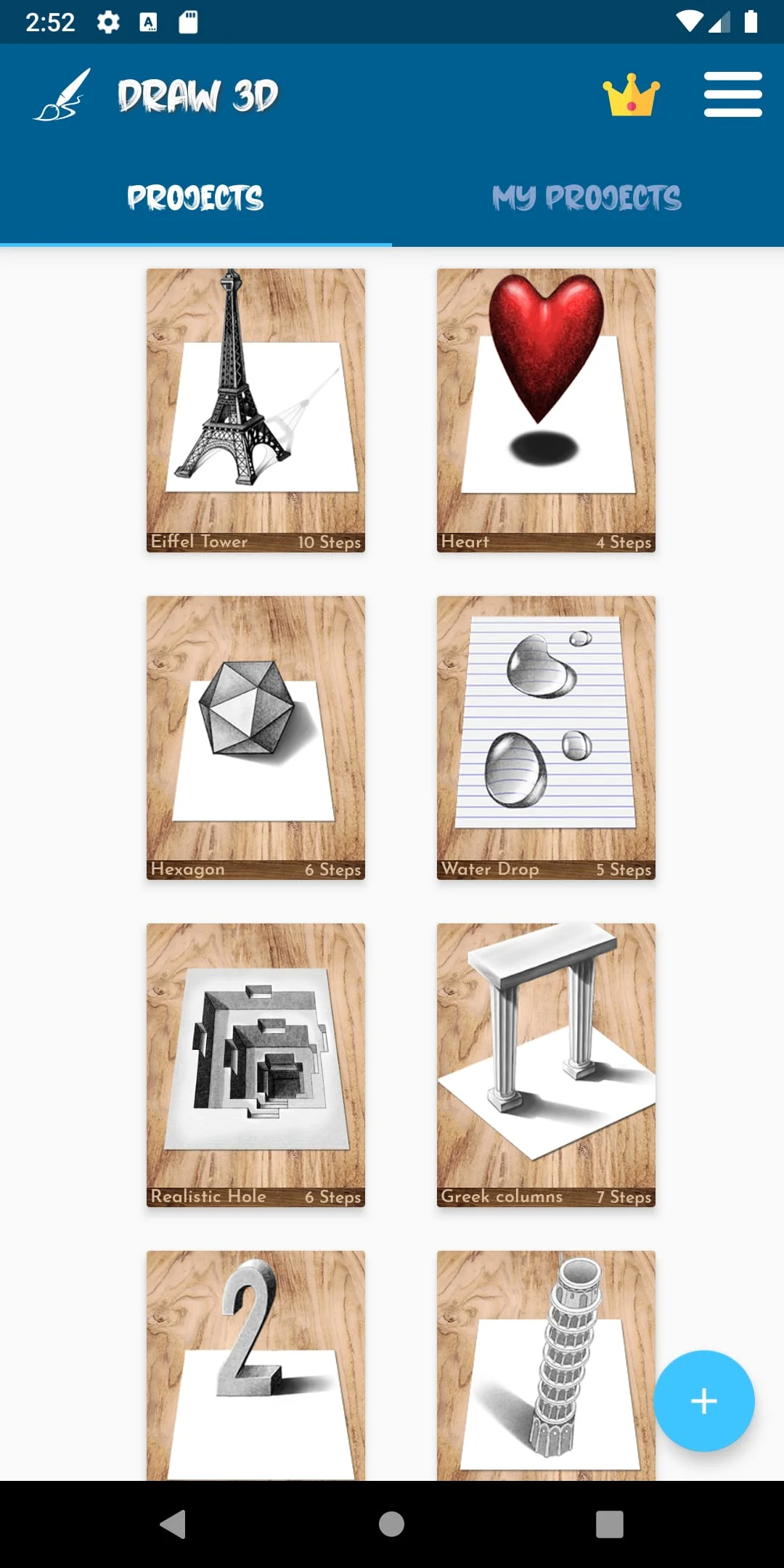 2:52

DRAW 3D

PROJECTS

MY PROJECTS

Eiffel Tower 10 Steps

Heart 4 Steps

Hexagon 6 Steps

Water Drop 5 Steps

Realistic Hole 6 Steps

Greek columns 7 Steps

2

+